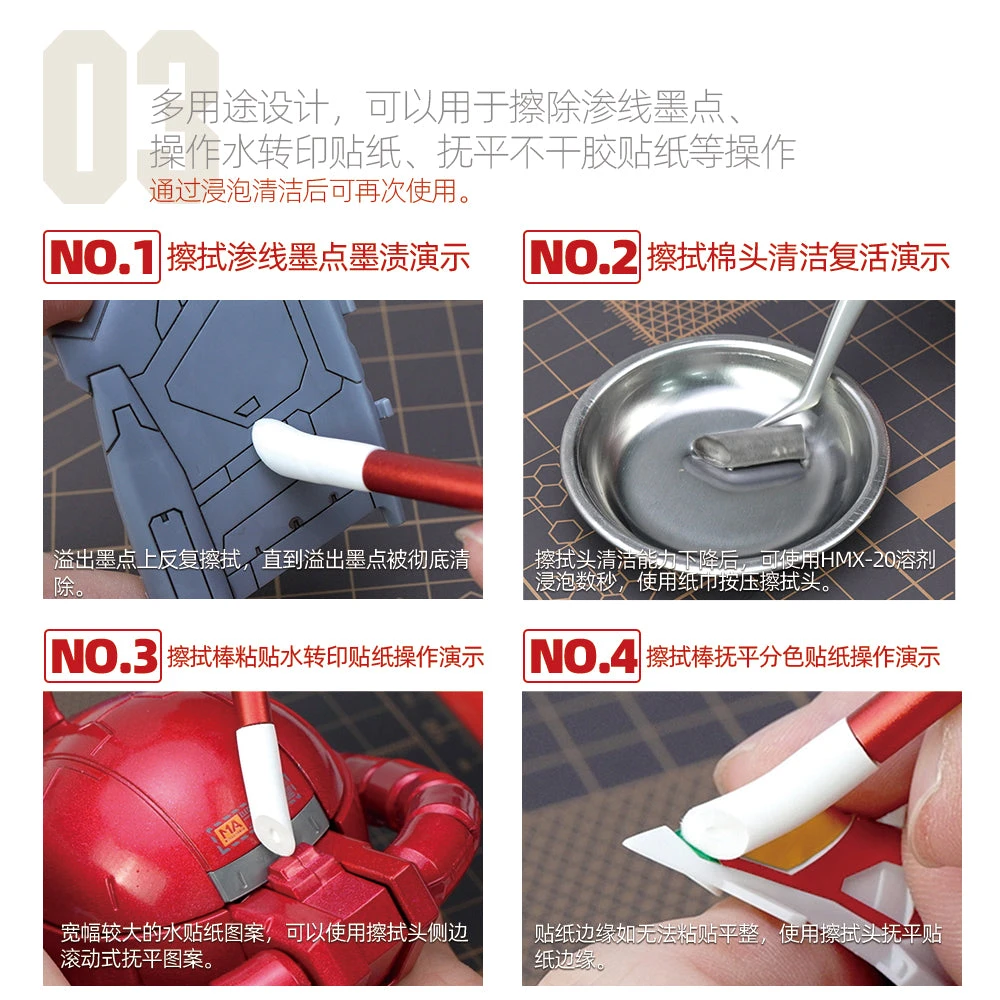 03
多用途设计，可以用于擦除渗线墨点、操作水转印贴纸、抚平不干胶贴纸等操作
通过浸泡清洁后可再次使用。

NO.1 擦拭渗线墨点墨渍演示

溢出墨点上反复擦拭，直到溢出墨点被彻底清除。

NO.2 擦拭棉头清洁复活演示

擦拭头清洁能力下降后，可使用HMX-20溶剂浸泡数秒，使用纸巾按压擦拭头。

NO.3 擦拭棒粘贴水转印贴纸操作演示

MA

宽幅较大的水贴纸图案，可以使用擦拭头侧边滚动式抚平图案。

NO.4 擦拭棒抚平分色贴纸操作演示

贴纸边缘如无法粘贴平整，使用擦拭头抚平贴纸边缘。